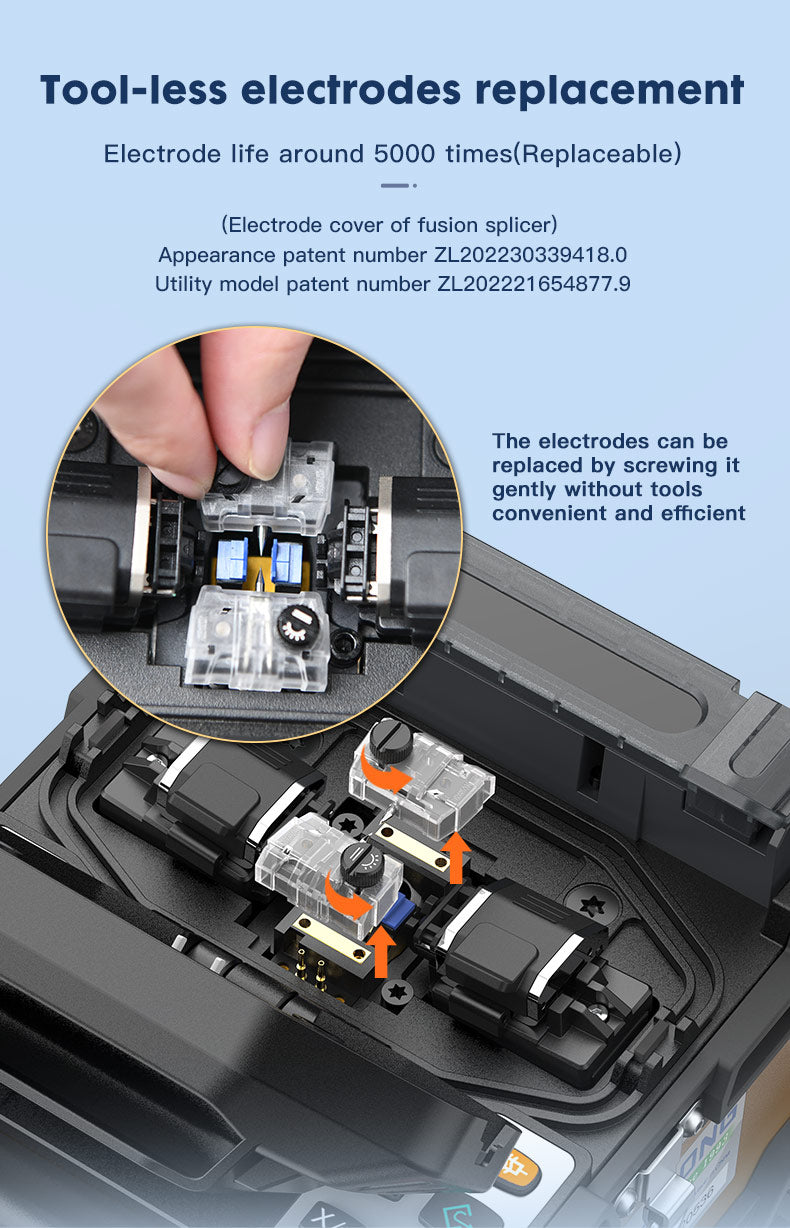 Tool-less electrodes replacement

Electrode life around 5000 times(Replaceable)

(Electrode cover of fusion splicer)
Appearance patent number ZL202230339418.0
Utility model patent number ZL202221654877.9

The electrodes can be replaced by screwing it gently without tools convenient and efficient